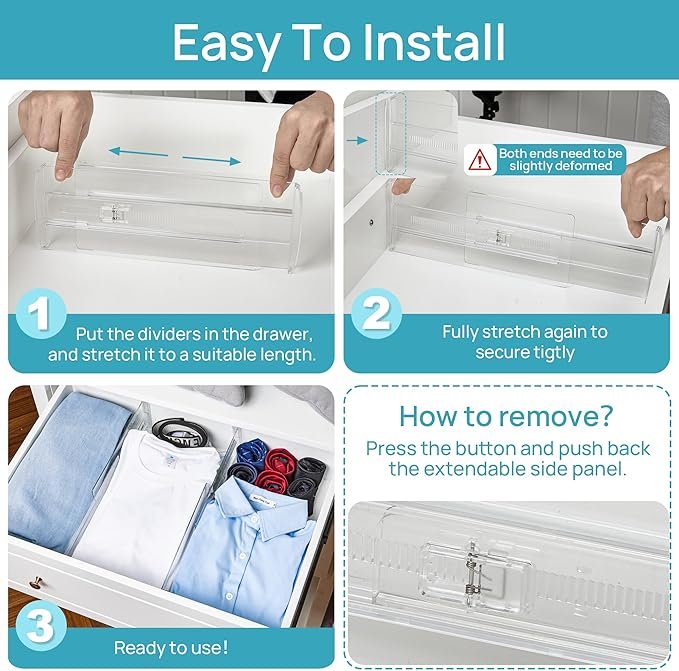 Easy To Install

1
Put the dividers in the drawer, and stretch it to a suitable length.

Both ends need to be slightly deformed

2
Fully stretch again to secure tigtly

3
Ready to use!

How to remove?
Press the button and push back the extendable side panel.